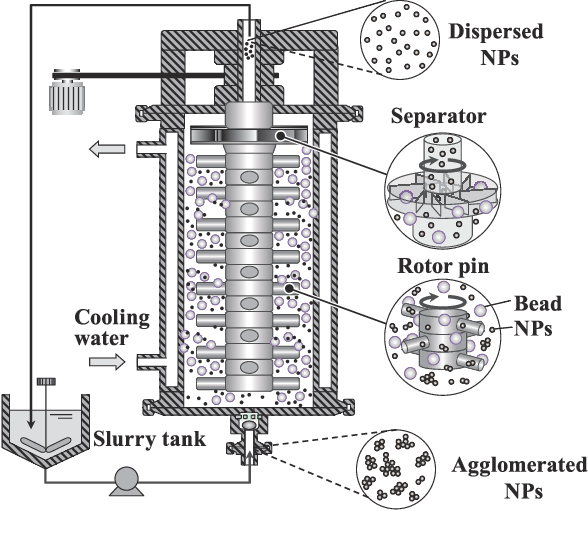 Dispersed NPs

Separator

Rotor pin

Bead

NPs

Cooling water

Slurry tank

Agglomerated NPs